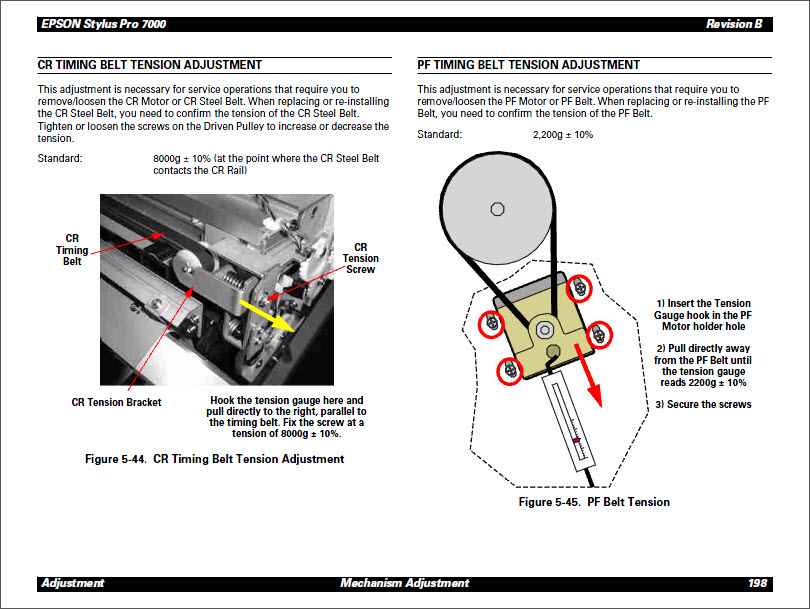 EPSON Stylus Pro 7000

Revision B

CR TIMING BELT TENSION ADJUSTMENT

This adjustment is necessary for service operations that require you to remove/loosen the CR Motor or CR Steel Belt. When replacing or re-installing the CR Steel Belt, you need to confirm the tension of the CR Steel Belt. Tighten or loosen the screws on the Driven Pulley to increase or decrease the tension.

Standard: 8000g ± 10% (at the point where the CR Steel Belt contacts the CR Rail)

CR Timing Belt

CR Tension Screw

CR Tension Bracket

Hook the tension gauge here and pull directly to the right, parallel to the timing belt. Fix the screw at a tension of 8000g ± 10%.

Figure 5-44. CR Timing Belt Tension Adjustment

PF TIMING BELT TENSION ADJUSTMENT

This adjustment is necessary for service operations that require you to remove/loosen the PF Motor or PF Belt. When replacing or re-installing the PF Belt, you need to confirm the tension of the PF Belt.

Standard: 2,200g ± 10%

1) Insert the Tension Gauge hook in the PF Motor holder hole

2) Pull directly away from the PF Belt until the tension gauge reads 2200g ± 10%

3) Secure the screws

Figure 5-45. PF Belt Tension

Adjustment

Mechanism Adjustment

198